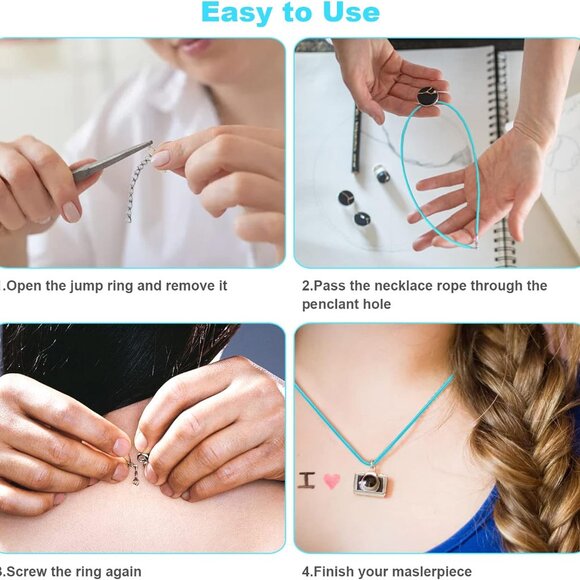 Easy to Use

.Open the jump ring and remove it

2.Pass the necklace rope through the penclant hole

.Screw the ring again

4.Finish your maslerpiece

I